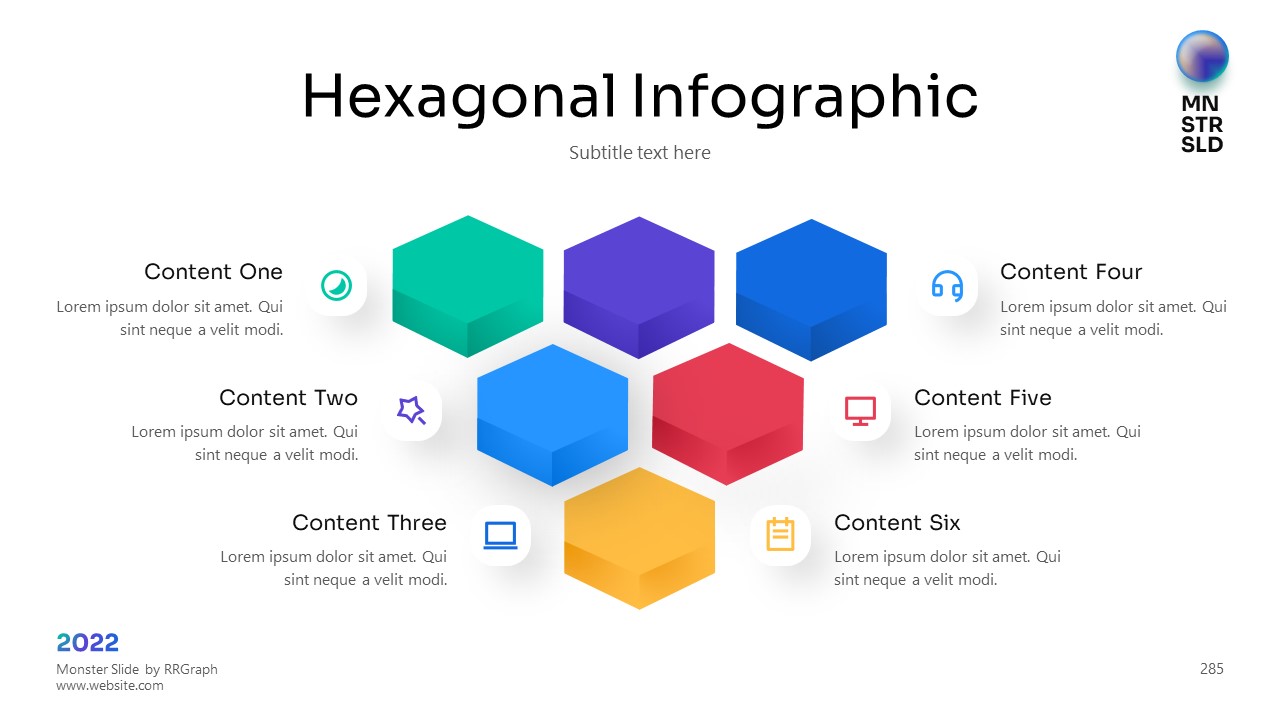 Hexagonal Infographic

Subtitle text here

MN
STR
SLD

Content One

Lorem ipsum dolor sit amet. Qui sint neque a velit modi.

Content Two

Lorem ipsum dolor sit amet. Qui sint neque a velit modi.

Content Three

Lorem ipsum dolor sit amet. Qui sint neque a velit modi.

Content Four

Lorem ipsum dolor sit amet. Qui sint neque a velit modi.

Content Five

Lorem ipsum dolor sit amet. Qui sint neque a velit modi.

Content Six

Lorem ipsum dolor sit amet. Qui sint neque a velit modi.

2022

Monster Slide by RRGraph
www.website.com

285